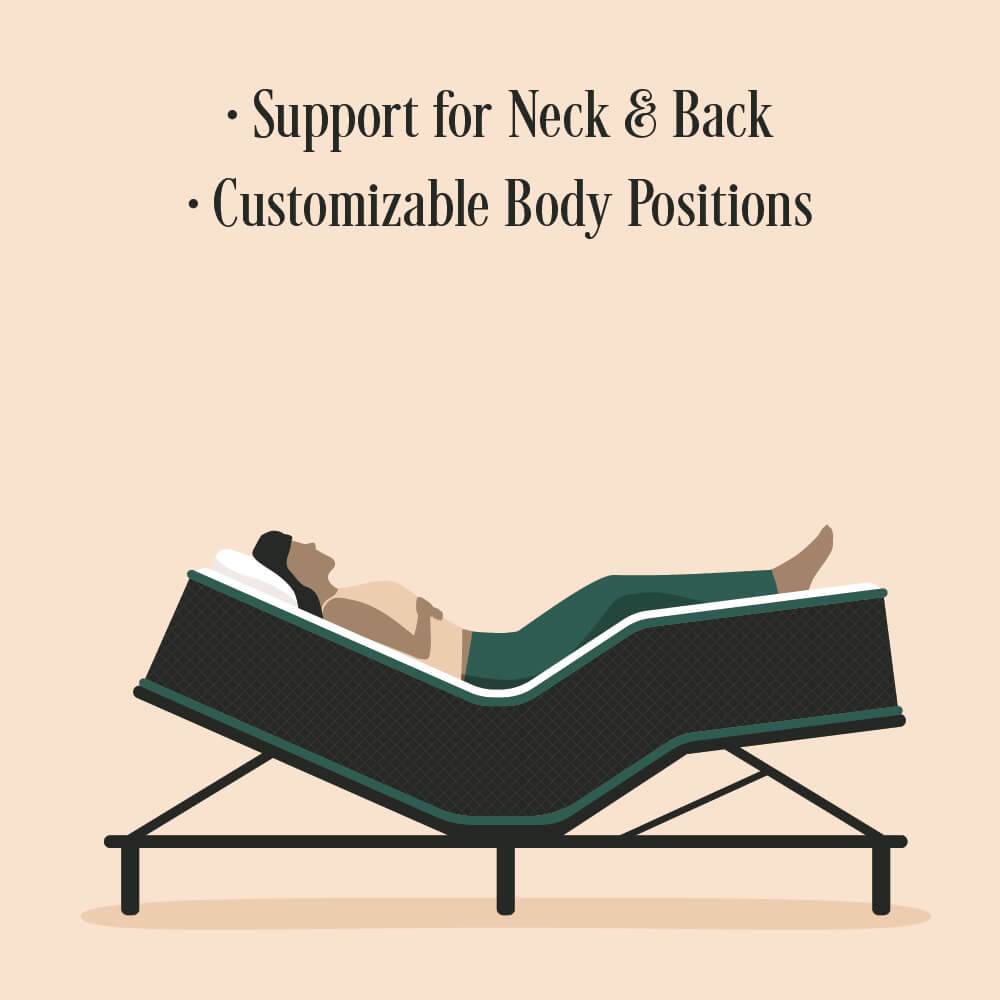 · Support for Neck & Back
· Customizable Body Positions