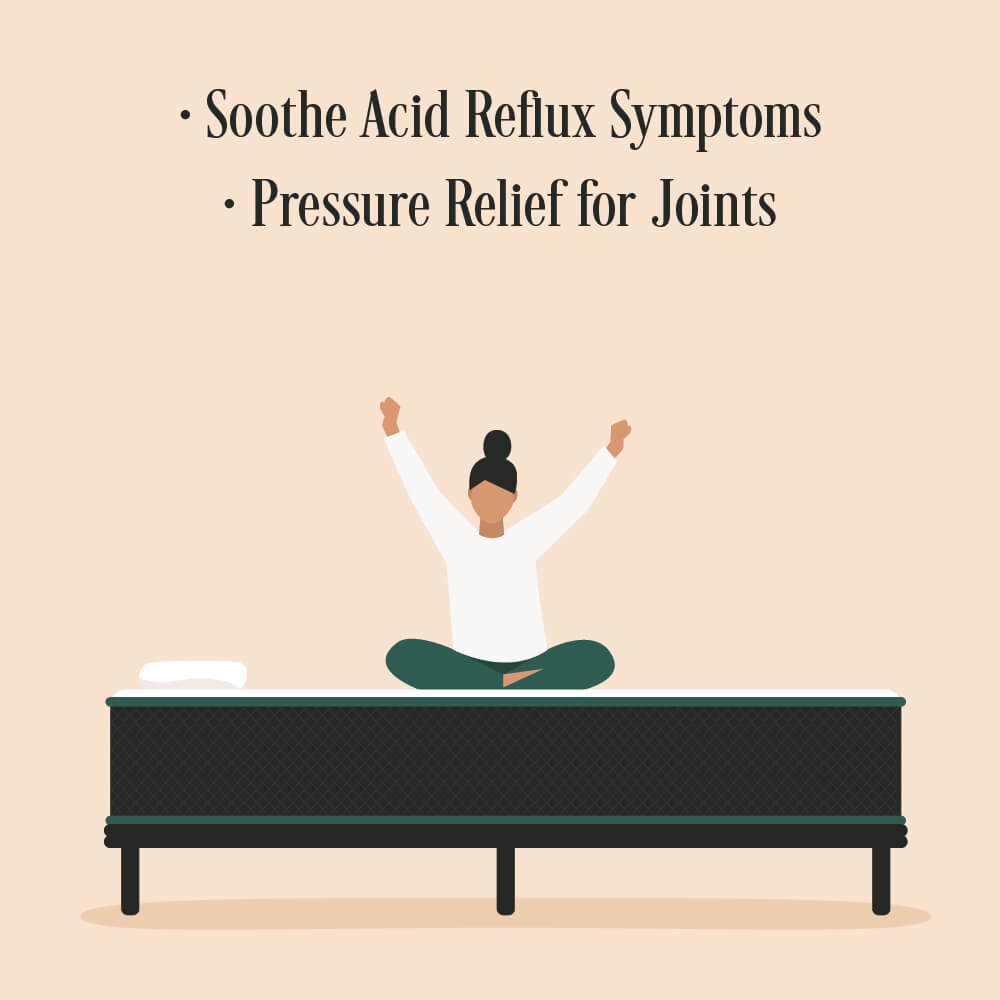 · Soothe Acid Reflux Symptoms
· Pressure Relief for Joints